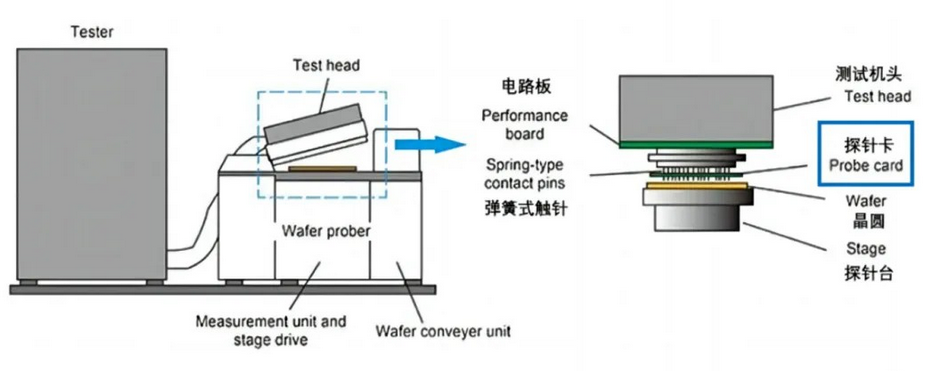 Tester

Test head

Wafer prober

Measurement unit and stage drive

Wafer conveyer unit

电路板
Performance board

Spring-type contact pins
弹簧式触针

测试机头
Test head

探针卡
Probe card

Wafer
晶圆

Stage
探针台